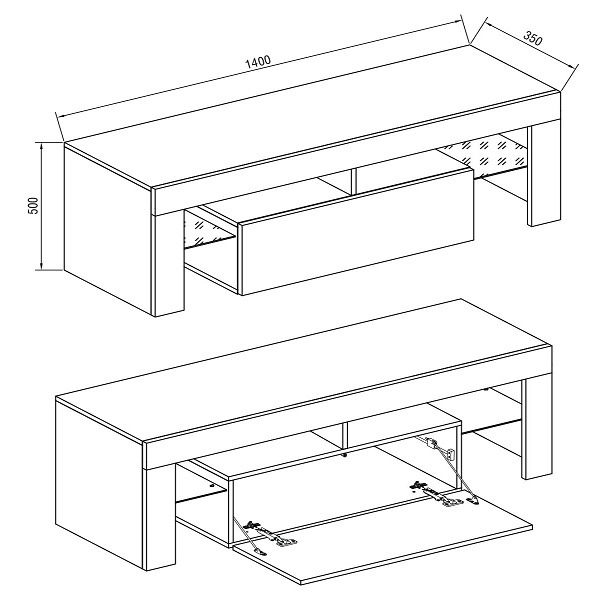 1400
350
500